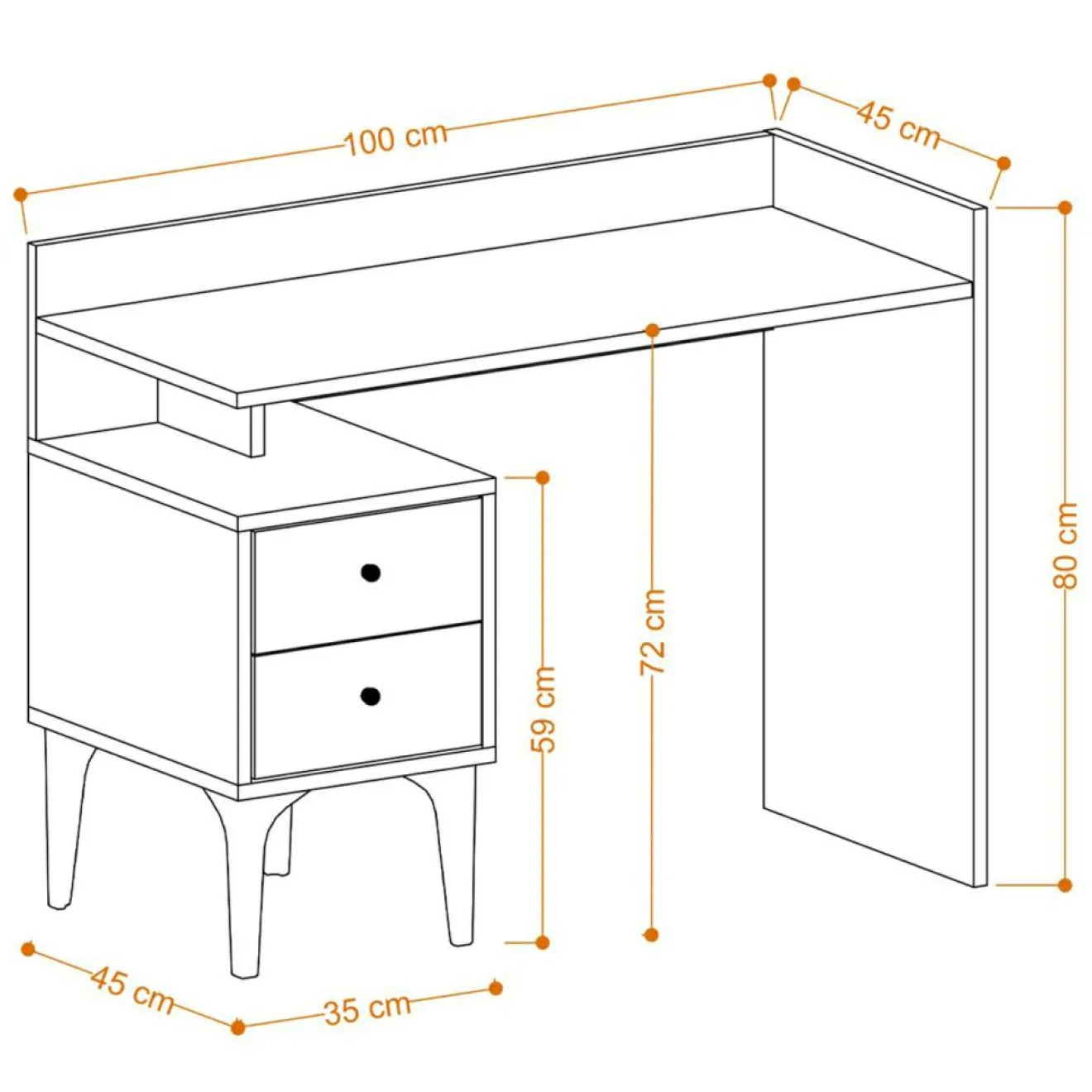 100 cm
45 cm
80 cm
72 cm
59 cm
45 cm
35 cm