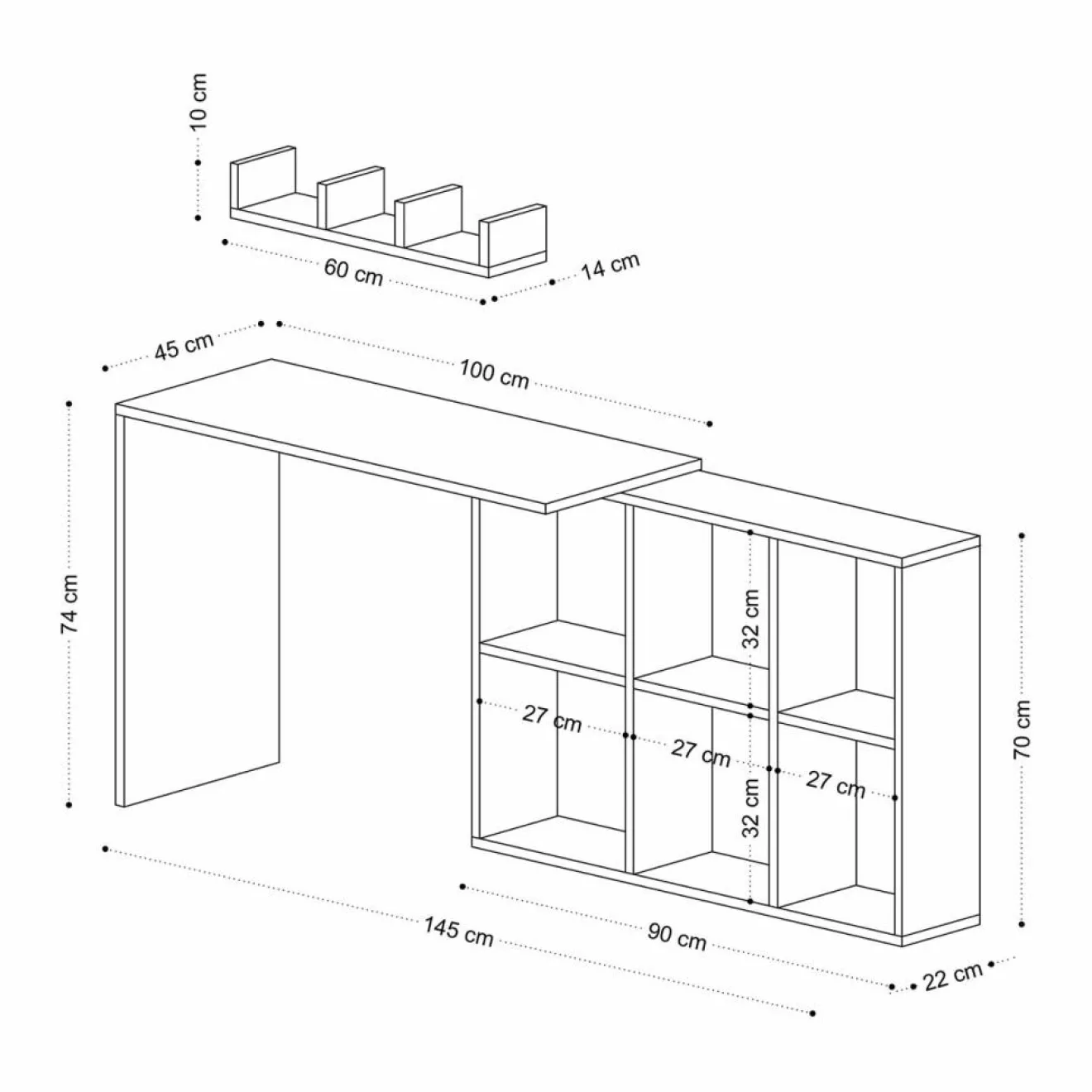 10 cm
60 cm
14 cm
45 cm
100 cm
74 cm
32 cm
27 cm
27 cm
27 cm
32 cm
70 cm
145 cm
90 cm
22 cm